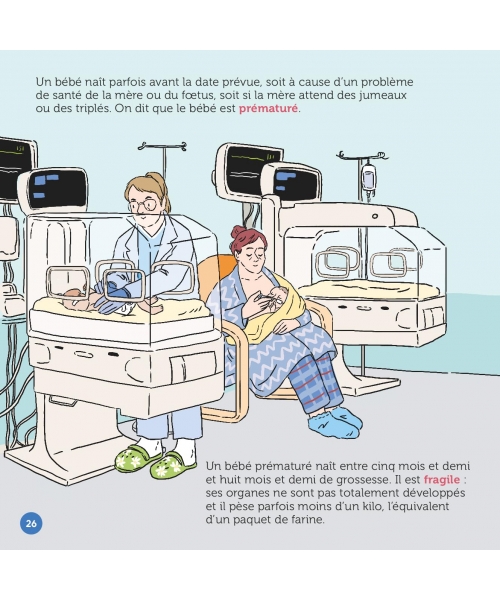 Un bébé naît parfois avant la date prévue, soit à cause d'un problème de santé de la mère ou du fœtus, soit si la mère attend des jumeaux ou des triplés. On dit que le bébé est prématuré.

Un bébé prématuré naît entre cinq mois et demi et huit mois et demi de grossesse. Il est fragile : ses organes ne sont pas totalement développés et il pèse parfois moins d'un kilo, l'équivalent d'un paquet de farine.

26