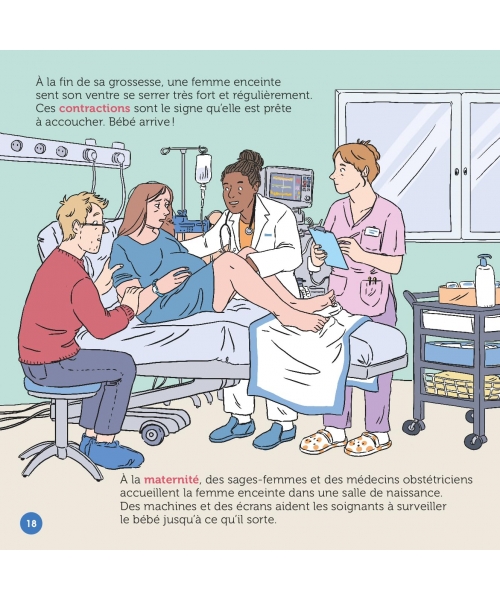 À la fin de sa grossesse, une femme enceinte sent son ventre se serrer très fort et régulièrement. Ces contractions sont le signe qu'elle est prête à accoucher. Bébé arrive !

À la maternité, des sages-femmes et des médecins obstétriciens accueillent la femme enceinte dans une salle de naissance. Des machines et des écrans aident les soignants à surveiller le bébé jusqu'à ce qu'il sorte.

18