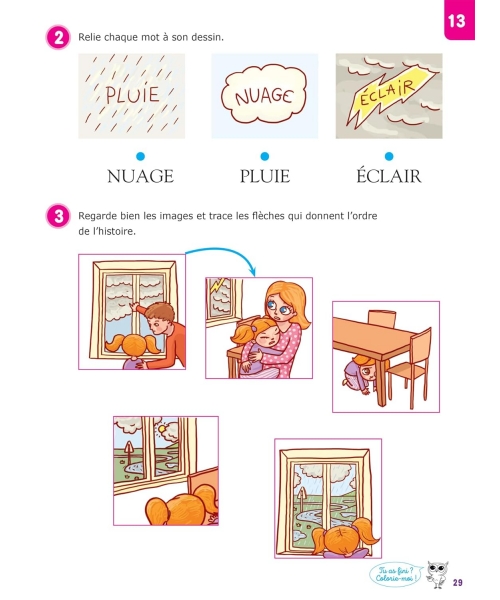 13

2 Relie chaque mot à son dessin.

PLUIE

NUAGE

ÉCLAIR

NUAGE

PLUIE

ÉCLAIR

3 Regarde bien les images et trace les flèches qui donnent l'ordre de l'histoire.

Tu as fini ? Colorie-moi !

29