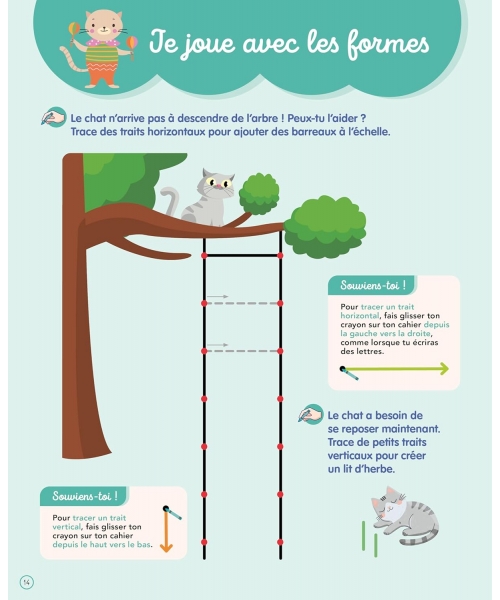 Je joue avec les formes

Le chat n'arrive pas à descendre de l'arbre ! Peux-tu l'aider ? Trace des traits horizontaux pour ajouter des barreaux à l'échelle.

Souviens-toi !

Pour tracer un trait horizontal, fais glisser ton crayon sur ton cahier depuis la gauche vers la droite, comme lorsque tu écriras des lettres.

Le chat a besoin de se reposer maintenant. Trace de petits traits verticaux pour créer un lit d'herbe.

Souviens-toi !

Pour tracer un trait vertical, fais glisser ton crayon sur ton cahier depuis le haut vers le bas.

14